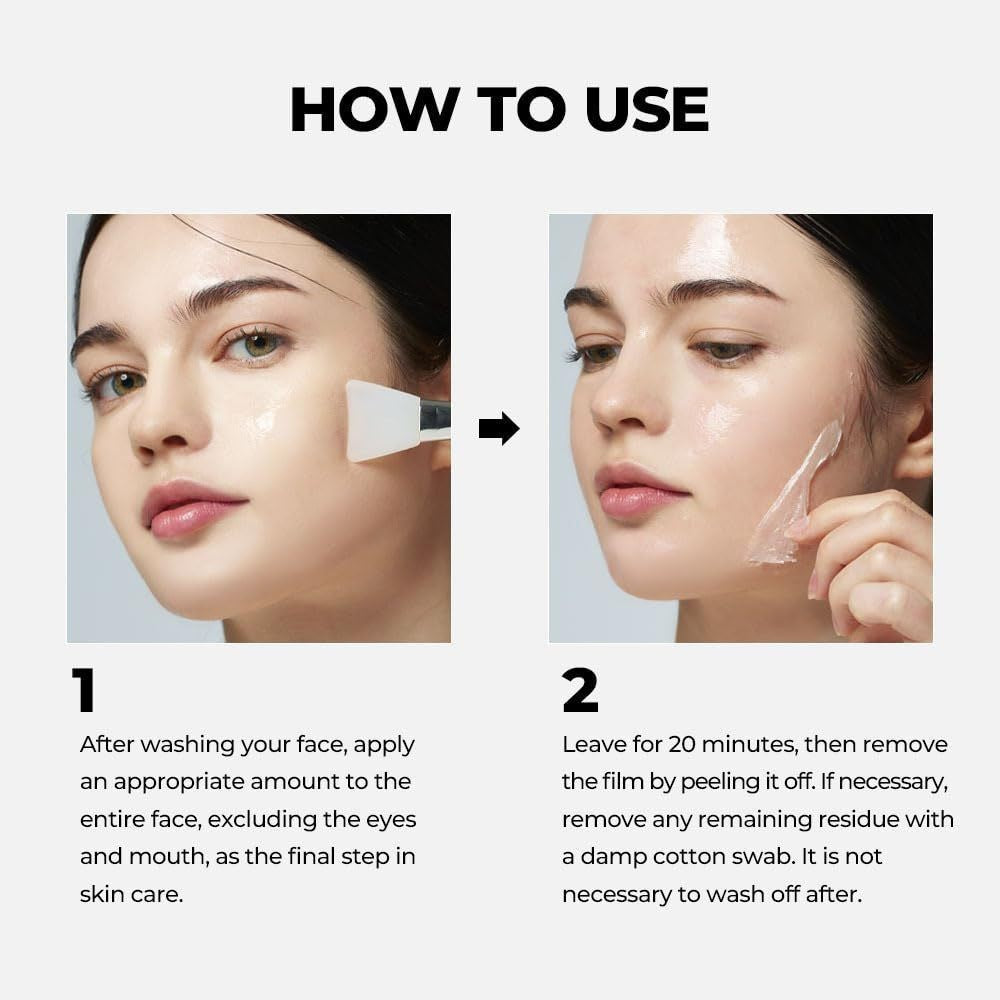 HOW TO USE

1

After washing your face, apply an appropriate amount to the entire face, excluding the eyes and mouth, as the final step in skin care.

2

Leave for 20 minutes, then remove the film by peeling it off. If necessary, remove any remaining residue with a damp cotton swab. It is not necessary to wash off after.